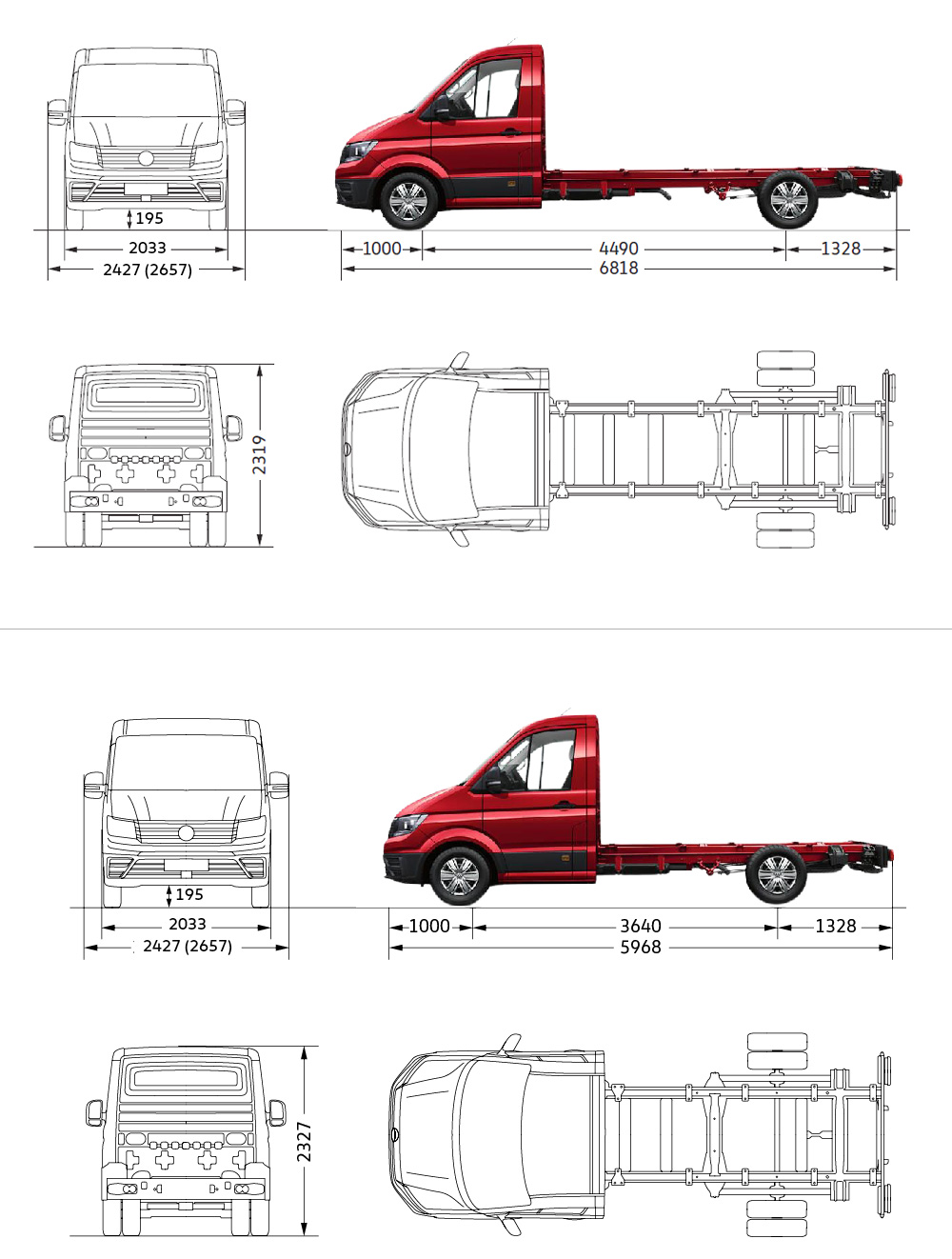 195
2033
2427 (2657)
1000
4490
1328
6818
2319

195
2033
2427 (2657)
1000
3640
1328
5968
2327